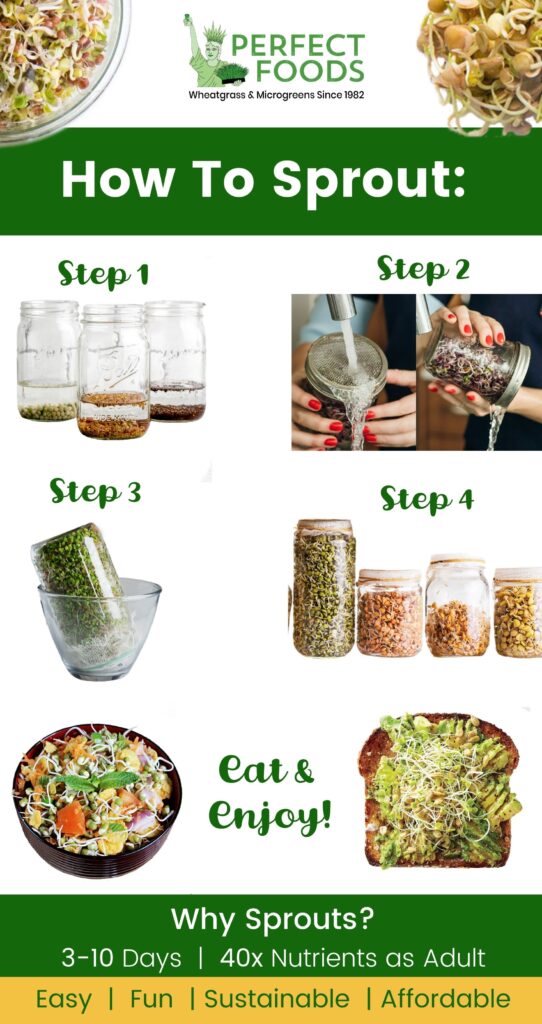 PERFECT FOODS
Wheatgrass & Microgreens Since 1982

How To Sprout:

Step 1

Step 2

Step 3

Step 4

Eat & Enjoy!

Why Sprouts?
3-10 Days | 40x Nutrients as Adult

Easy | Fun | Sustainable | Affordable