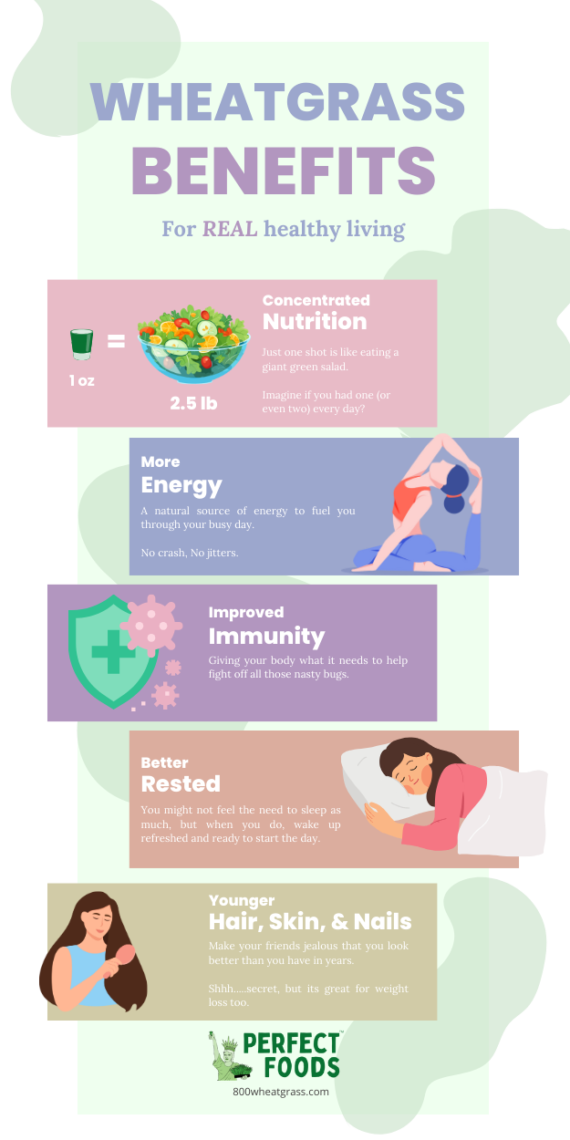 WHEATGRASS BENEFITS

For REAL healthy living

1 oz = 2.5 lb

Concentrated Nutrition

Just one shot is like eating a giant green salad.

Imagine if you had one (or even two) every day?

More Energy

A natural source of energy to fuel you through your busy day.

No crash, No jitters.

Improved Immunity

Giving your body what it needs to help fight off all those nasty bugs.

Better Rested

You might not feel the need to sleep as much, but when you do, wake up refreshed and ready to start the day.

Younger Hair, Skin, & Nails

Make your friends jealous that you look better than you have in years.

Shhh.....secret, but its great for weight loss too.

PERFECT FOODS

800wheatgrass.com